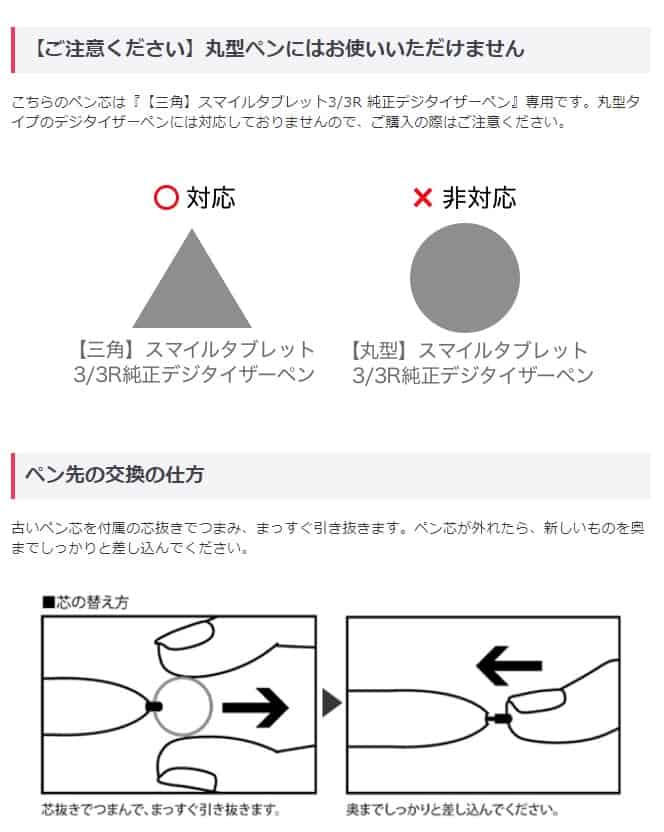 【ご注意ください】丸型ペンにはお使いいただけません

こちらのペン芯は『【三角】スマイルタブレット3/3R 純正デジタイザーペン』専用です。丸型タイプのデジタイザーペンには対応しておりませんので、ご購入の際はご注意ください。

○ 対応

【三角】スマイルタブレット 3/3R純正デジタイザーペン

× 非対応

【丸型】スマイルタブレット 3/3R純正デジタイザーペン

ペン先の交換の仕方

古いペン芯を付属の芯抜きでつまみ、まっすぐ引き抜きます。ペン芯が外れたら、新しいものを奥までしっかりと差し込んでください。

■芯の替え方

芯抜きでつまんで、まっすぐ引き抜きます。

奥までしっかりと差し込んでください。