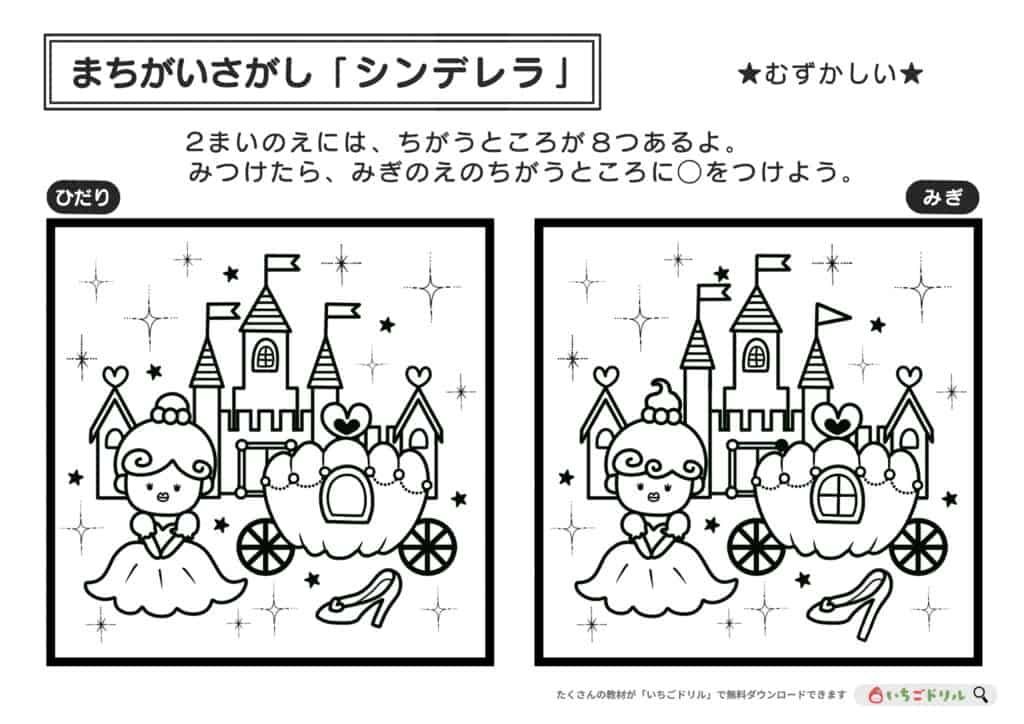 まちがいさがし「シンデレラ」

★むずかしい★

2まいのえには、ちがうところが８つあるよ。
みつけたら、みぎのえのちがうところに○をつけよう。

ひだり

みぎ

たくさんの教材が「いちごドリル」で無料ダウンロードできます　いちごドリル