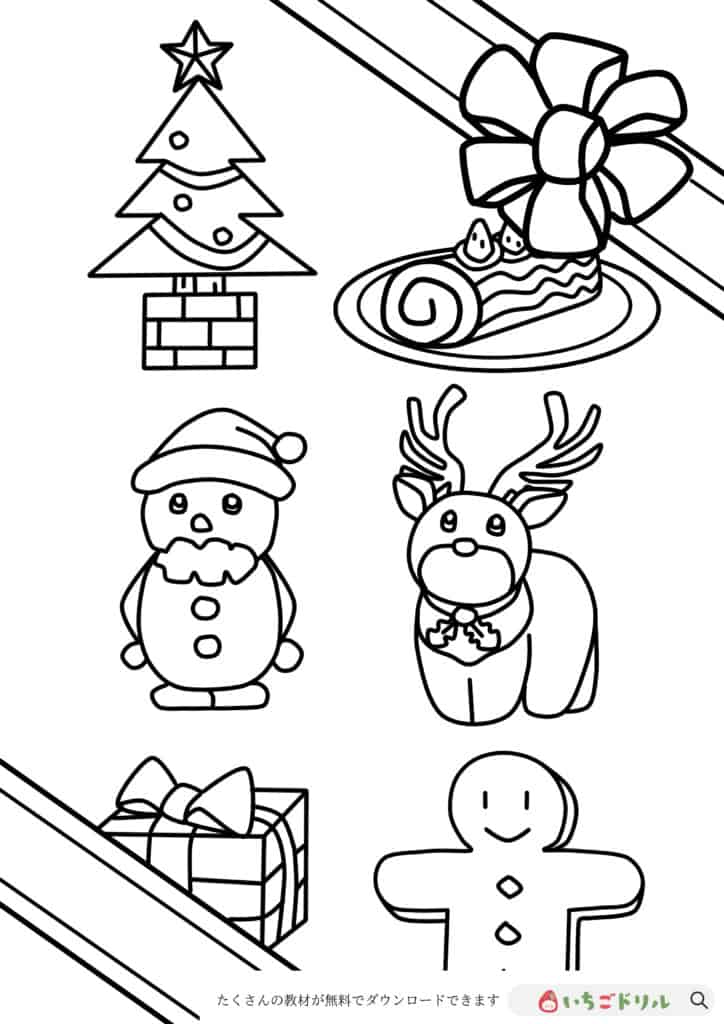 たくさんの教材が無料でダウンロードできます いちごドリル